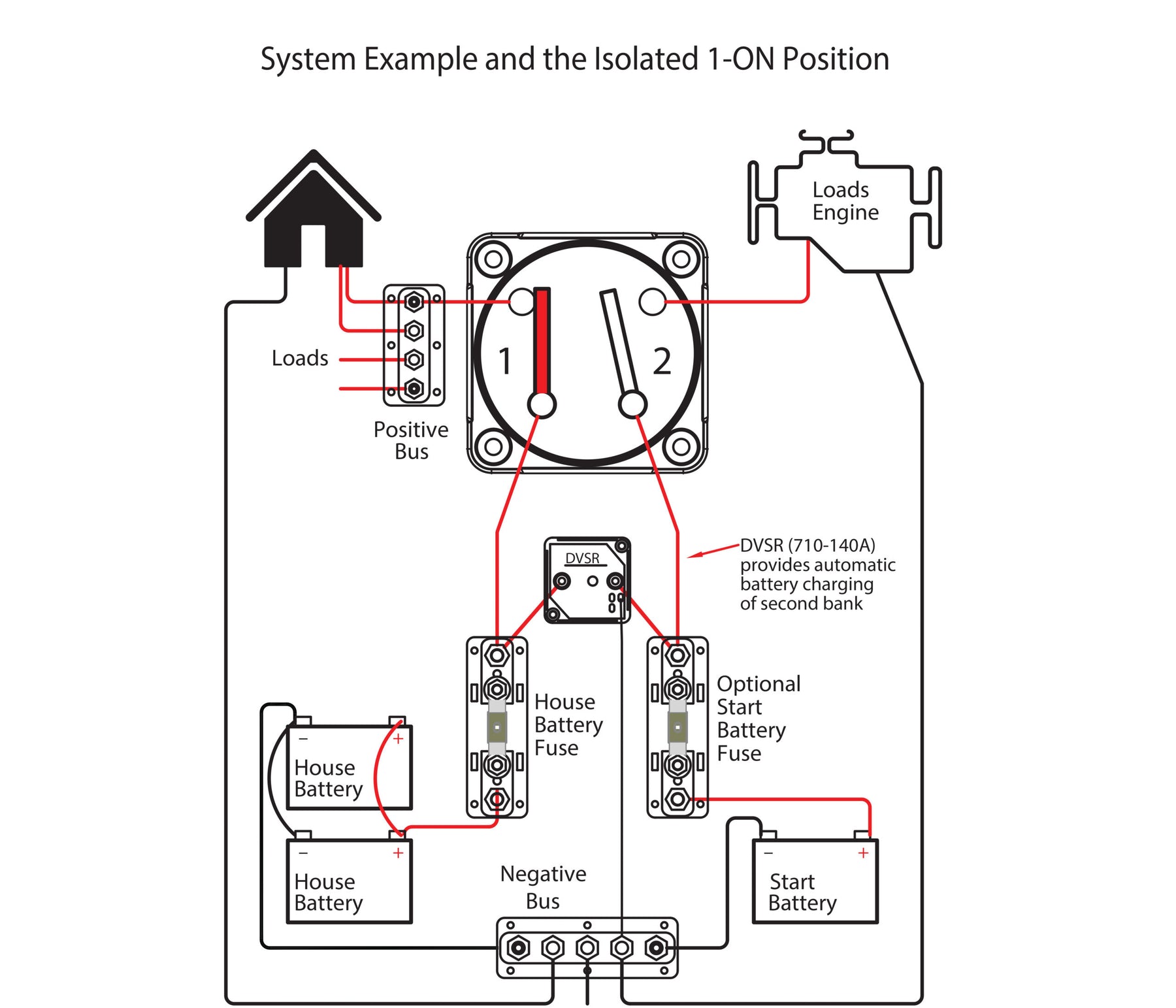 System Example and the Isolated 1-ON Position

Loads
Engine

Loads

Positive
Bus

1

2

DVSR

DVSR (710-140A)
provides automatic
battery charging
of second bank

House
Battery
Fuse

Optional
Start
Battery
Fuse

−
+
House
Battery

−
+
House
Battery

Negative
Bus

−
+
Start
Battery