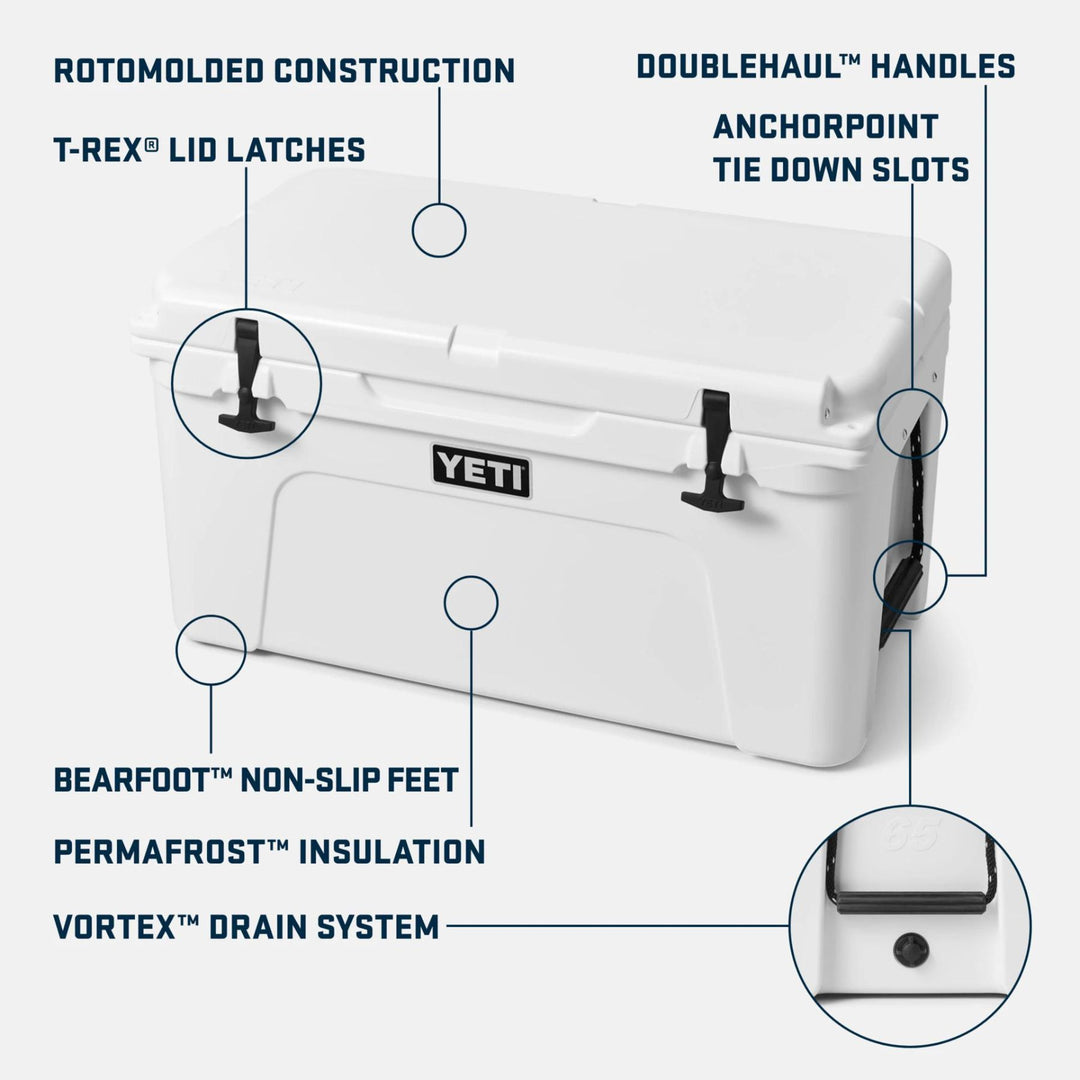 ROTOMOLDED CONSTRUCTION

T-REX® LID LATCHES

DOUBLEHAUL™ HANDLES

ANCHORPOINT TIE DOWN SLOTS

YETI

BEARFOOT™ NON-SLIP FEET

PERMAFROST™ INSULATION

VORTEX™ DRAIN SYSTEM

65