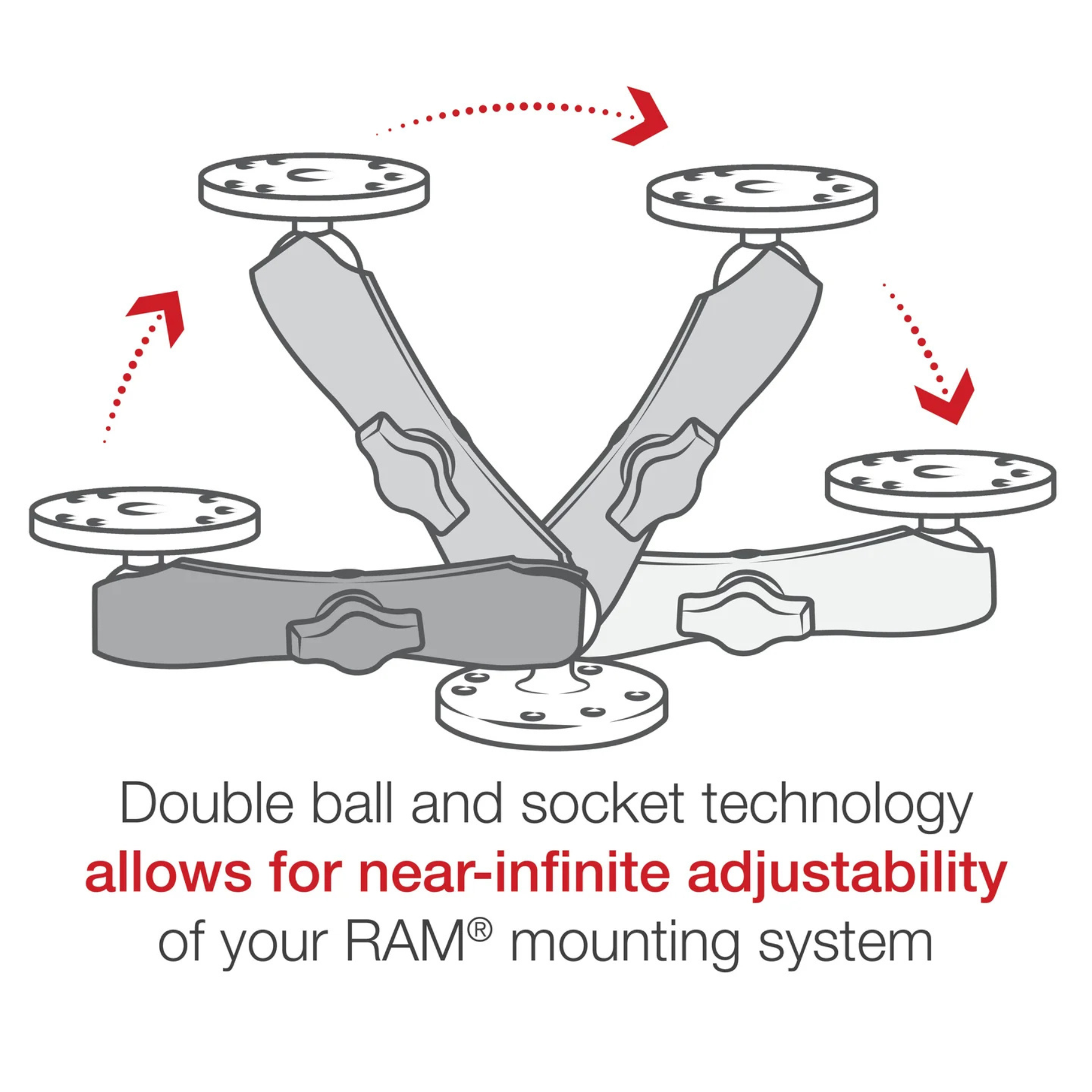 Double ball and socket technology allows for near-infinite adjustability of your RAM® mounting system