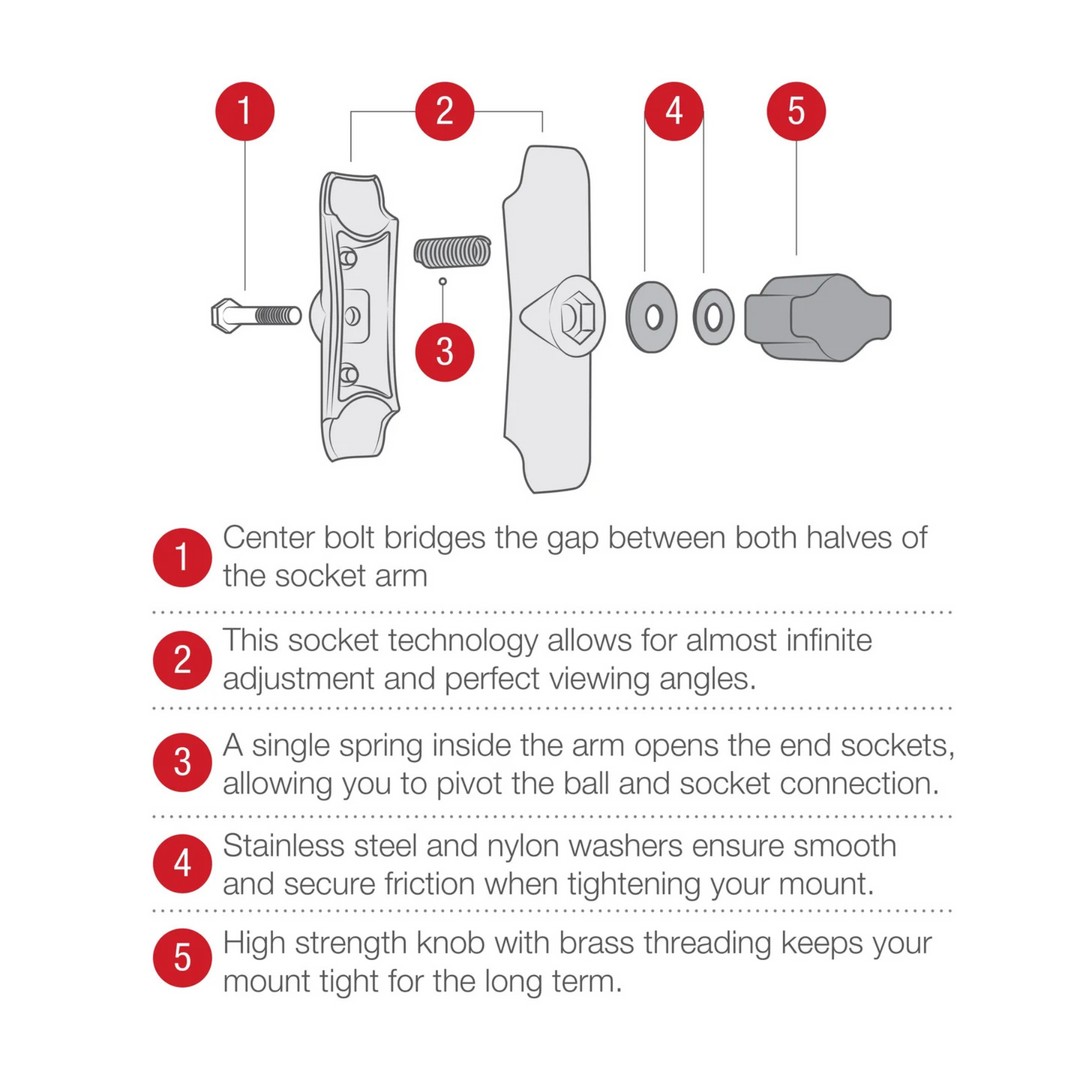 1
2
4
5
3

1 Center bolt bridges the gap between both halves of the socket arm

2 This socket technology allows for almost infinite adjustment and perfect viewing angles.

3 A single spring inside the arm opens the end sockets, allowing you to pivot the ball and socket connection.

4 Stainless steel and nylon washers ensure smooth and secure friction when tightening your mount.

5 High strength knob with brass threading keeps your mount tight for the long term.