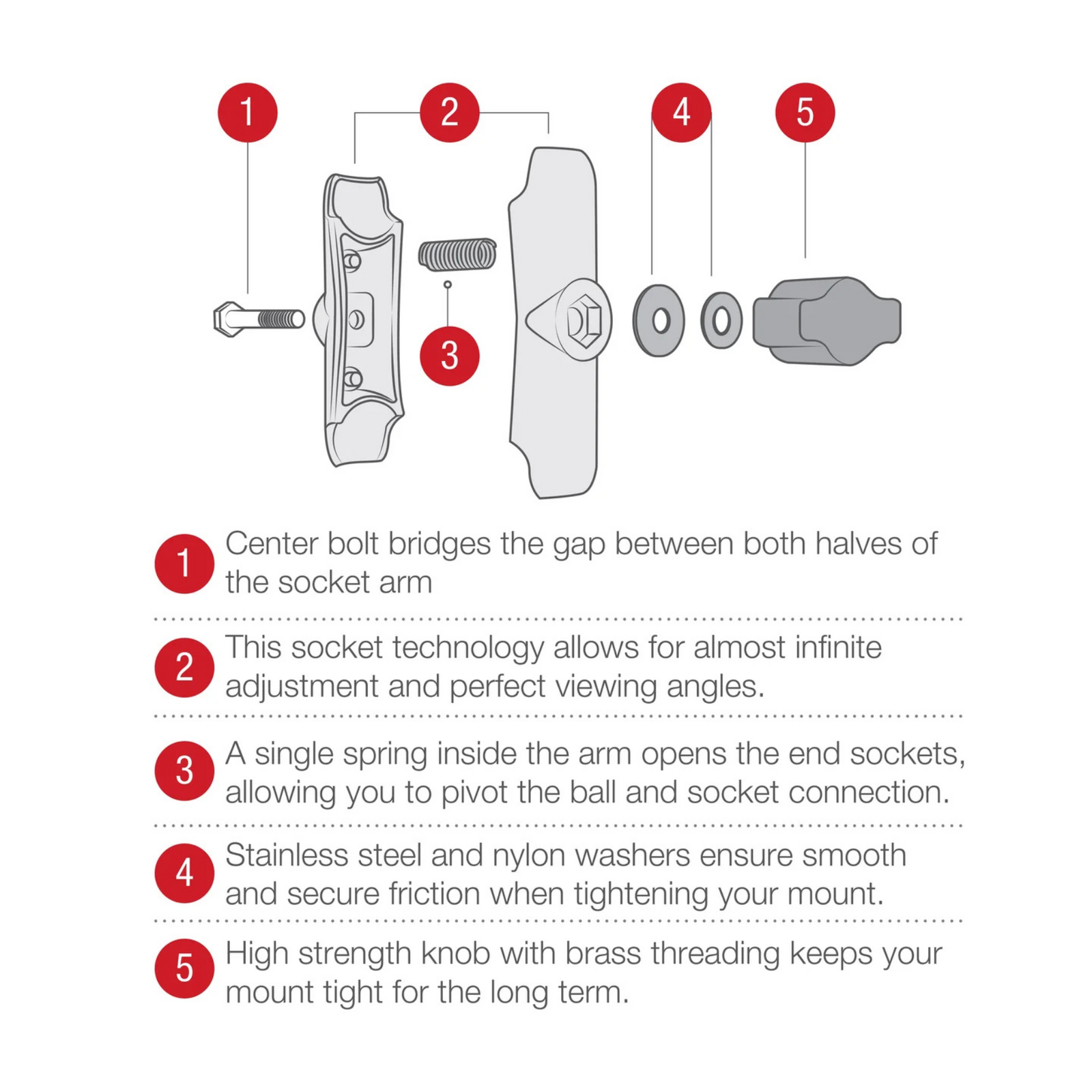 1 2 4 5

3

1 Center bolt bridges the gap between both halves of the socket arm

2 This socket technology allows for almost infinite adjustment and perfect viewing angles.

3 A single spring inside the arm opens the end sockets, allowing you to pivot the ball and socket connection.

4 Stainless steel and nylon washers ensure smooth and secure friction when tightening your mount.

5 High strength knob with brass threading keeps your mount tight for the long term.